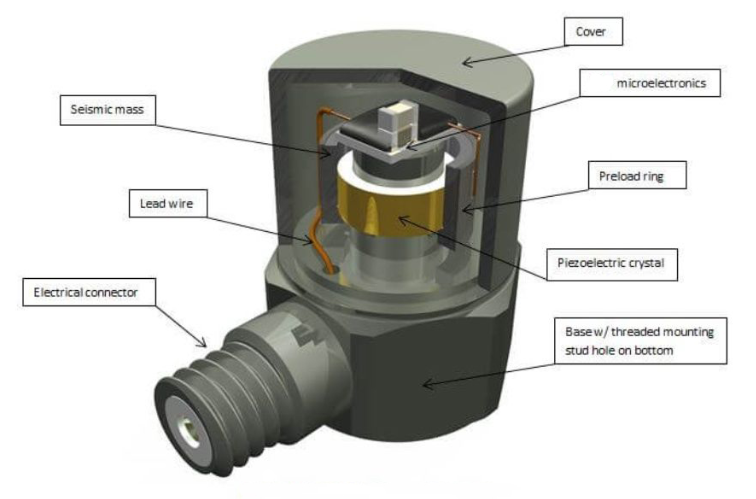 Cover

microelectronics

Seismic mass

Preload ring

Lead wire

Piezoelectric crystal

Electrical connector

Base w/ threaded mounting stud hole on bottom