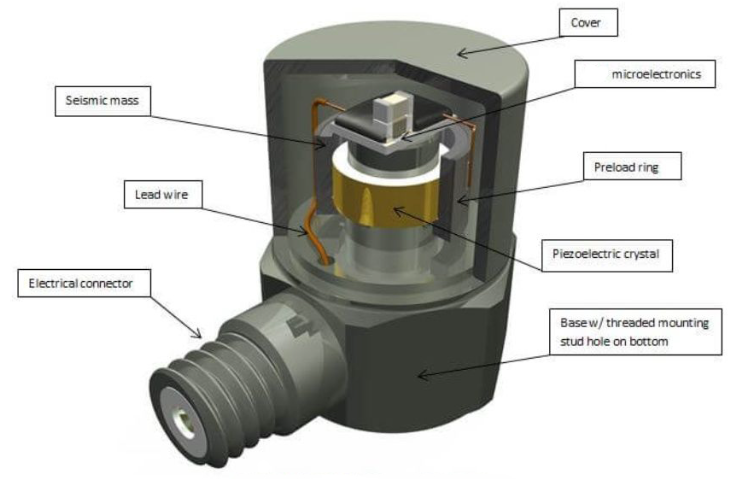 Cover

microelectronics

Seismic mass

Preload ring

Lead wire

Piezoelectric crystal

Electrical connector

Base w/ threaded mounting stud hole on bottom