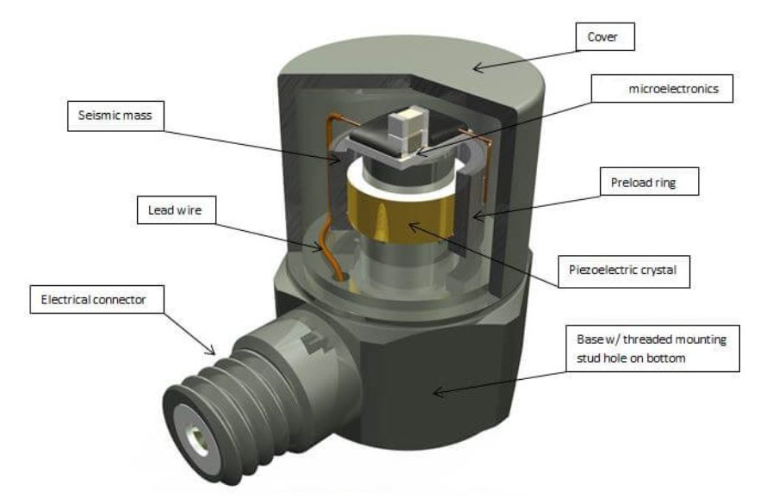 Cover

microelectronics

Seismic mass

Preload ring

Lead wire

Piezoelectric crystal

Electrical connector

Base w/ threaded mounting stud hole on bottom