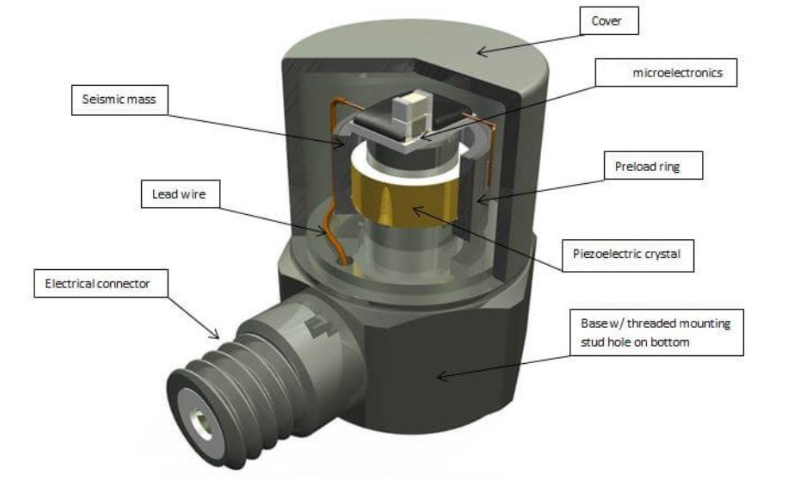 Cover

microelectronics

Seismic mass

Preload ring

Lead wire

Piezoelectric crystal

Electrical connector

Base w/ threaded mounting stud hole on bottom