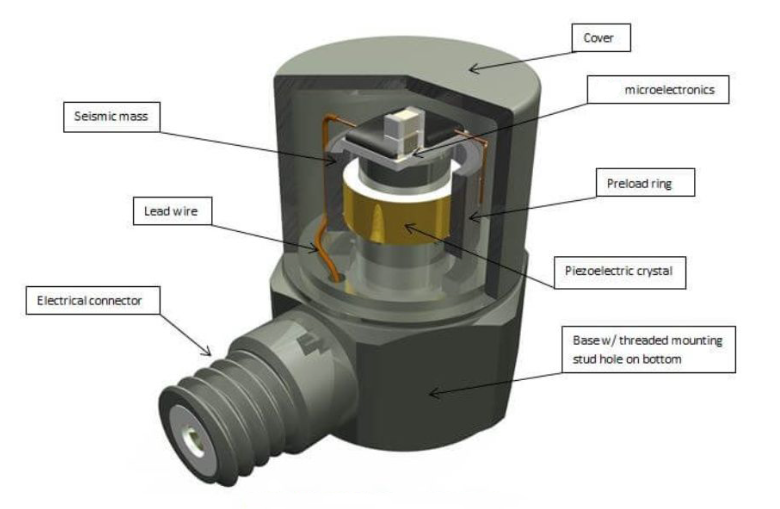 Cover

microelectronics

Seismic mass

Preload ring

Lead wire

Piezoelectric crystal

Electrical connector

Base w/ threaded mounting stud hole on bottom