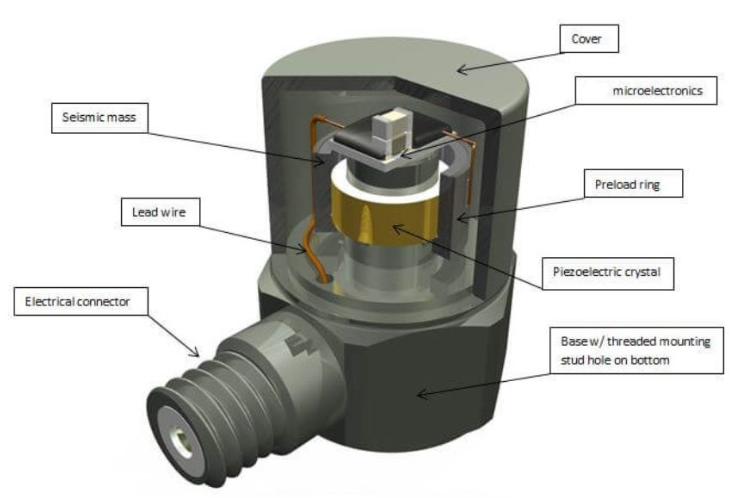 Cover

microelectronics

Seismic mass

Preload ring

Lead wire

Piezoelectric crystal

Electrical connector

Base w/ threaded mounting stud hole on bottom